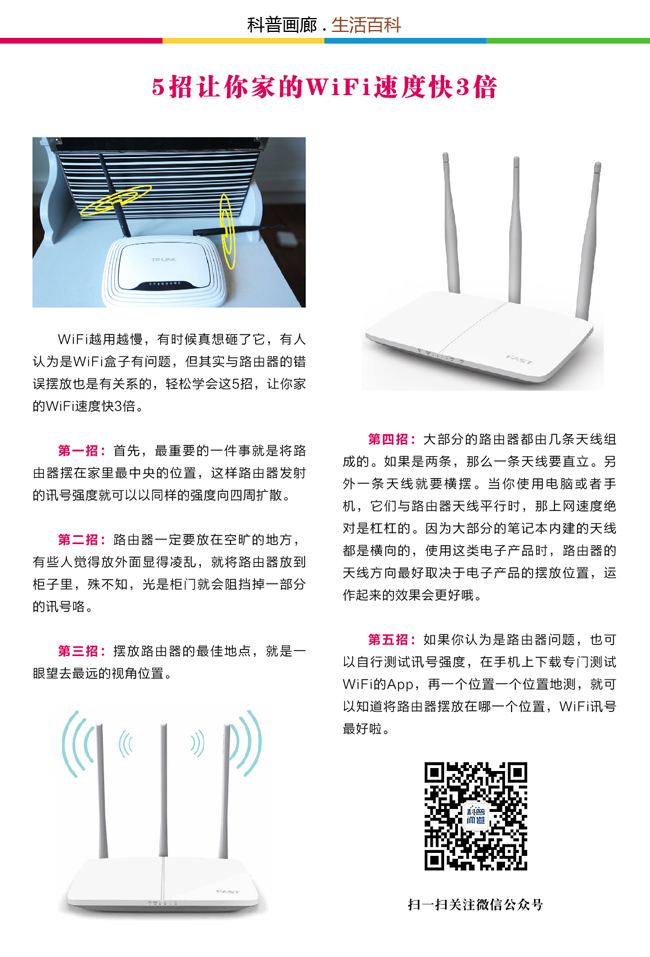 科普画廊 . 生活百科

5招让你家的WiFi速度快3倍

TP-LINK

WiFi越用越慢，有时候真想砸了它，有人认为是WiFi盒子有问题，但其实与路由器的错误摆放也是有关系的，轻松学会这5招，让你家的WiFi速度快3倍。

第一招：首先，最重要的一件事就是将路由器摆在家里最中央的位置，这样路由器发射的讯号强度就可以以同样的强度向四周扩散。

第二招：路由器一定要放在空旷的地方，有些人觉得放外面显得凌乱，就将路由器放到柜子里，殊不知，光是柜门就会阻挡掉一部分的讯号咯。

第三招：摆放路由器的最佳地点，就是一眼望去最远的视角位置。

FAST

FAST

第四招：大部分的路由器都由几条天线组成的。如果是两条，那么一条天线要直立。另外一条天线就要横摆。当你使用电脑或者手机，它们与路由器天线平行时，那上网速度绝对是杠杠的。因为大部分的笔记本内建的天线都是横向的，使用这类电子产品时，路由器的天线方向最好取决于电子产品的摆放位置，运作起来的效果会更好哦。

第五招：如果你认为是路由器问题，也可以自行测试讯号强度，在手机上下载专门测试WiFi的App，再一个位置一个位置地测，就可以知道将路由器摆放在哪一个位置，WiFi讯号最好啦。

扫一扫关注微信公众号